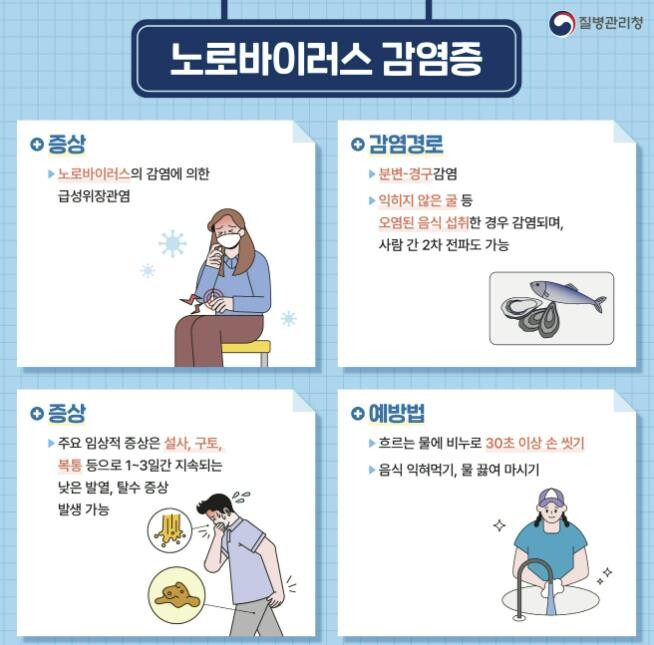 질병관리청

노로바이러스 감염증

증상

노로바이러스의 감염에 의한 급성위장관염

감염경로

분변-경구감염

익히지 않은 굴 등 오염된 음식 섭취한 경우 감염되며, 사람 간 2차 전파도 가능

증상

주요 임상적 증상은 설사, 구토, 복통 등으로 1~3일간 지속되는 낮은 발열, 탈수 증상 발생 가능

예방법

흐르는 물에 비누로 30초 이상 손 씻기

음식 익혀먹기, 물 끓여 마시기